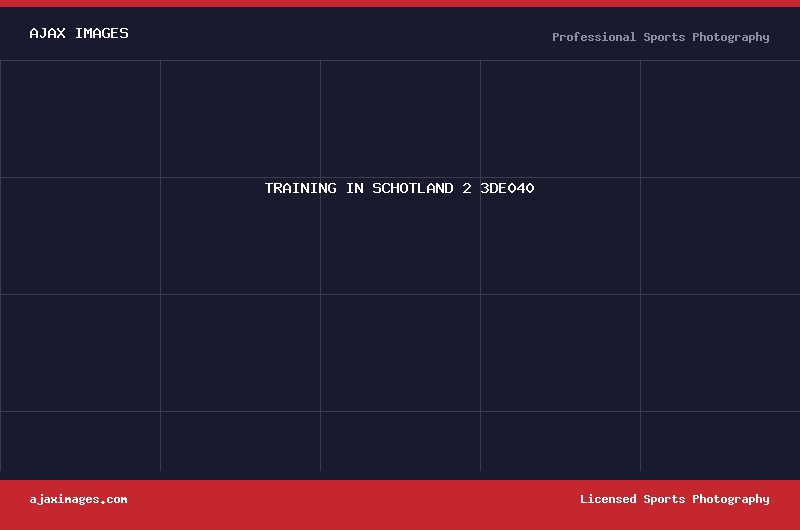 AJAX IMAGES

Professional Sports Photography

TRAINING IN SCHOTLAND 2 3DE040

ajaximages.com

Licensed Sports Photography