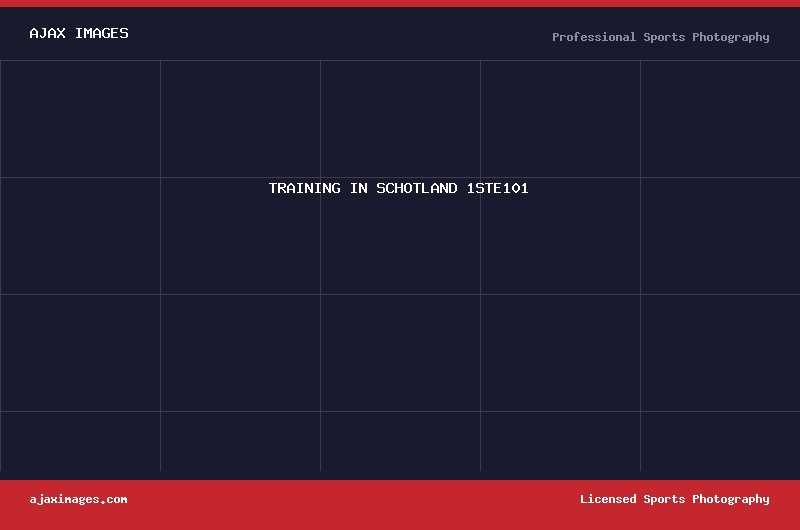 AJAX IMAGES

Professional Sports Photography

TRAINING IN SCHOTLAND 1STE101

ajaximages.com

Licensed Sports Photography