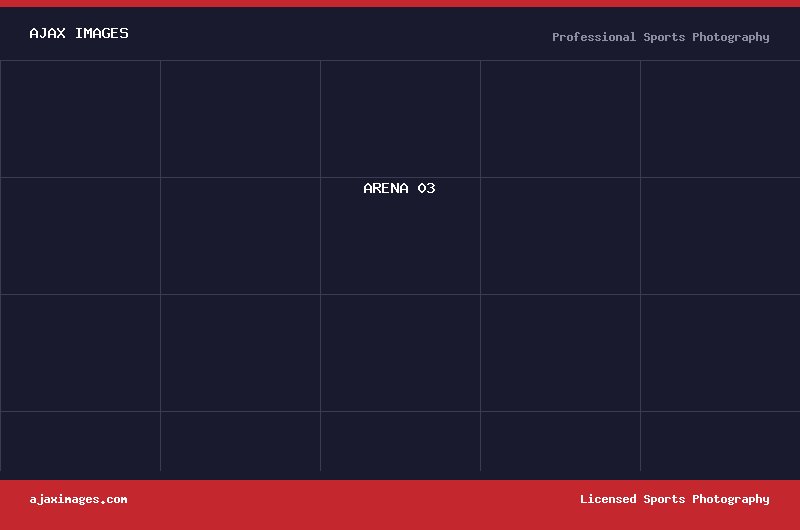 AJAX IMAGES

Professional Sports Photography

ARENA 03

ajaximages.com

Licensed Sports Photography