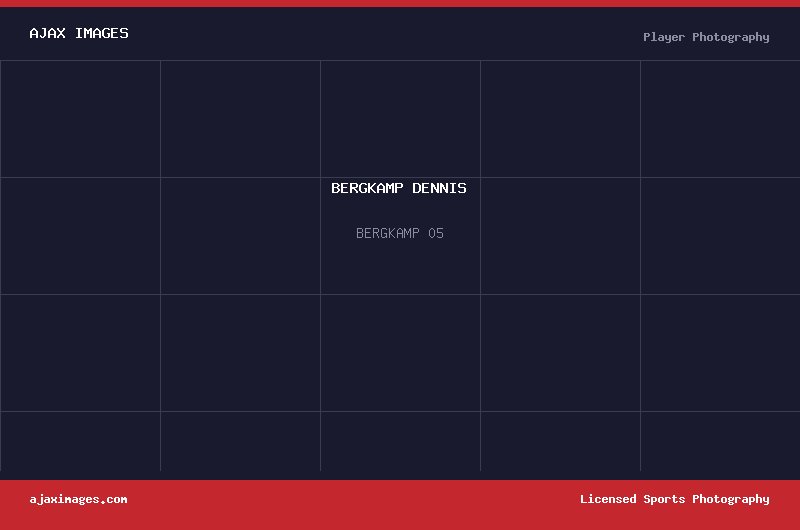 AJAX IMAGES

Player Photography

BERGKAMP DENNIS

BERGKAMP 05

ajaximages.com

Licensed Sports Photography