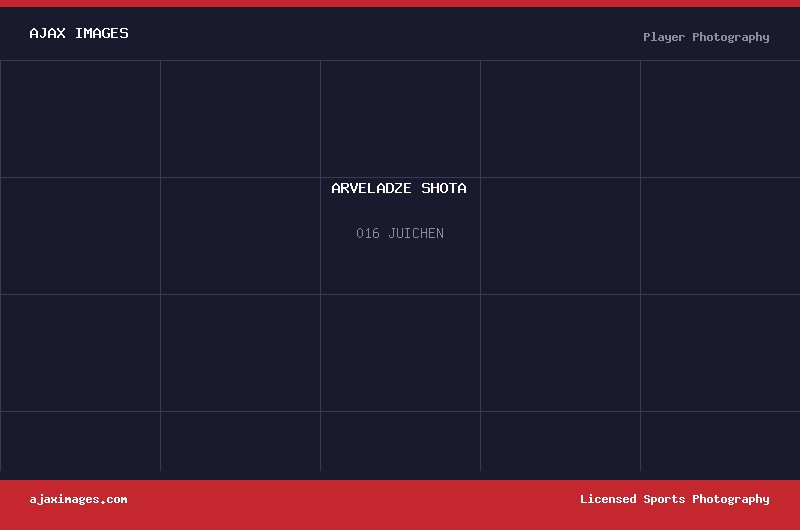 AJAX IMAGES

Player Photography

ARVELADZE SHOTA

016 JUICHEN

ajaximages.com

Licensed Sports Photography