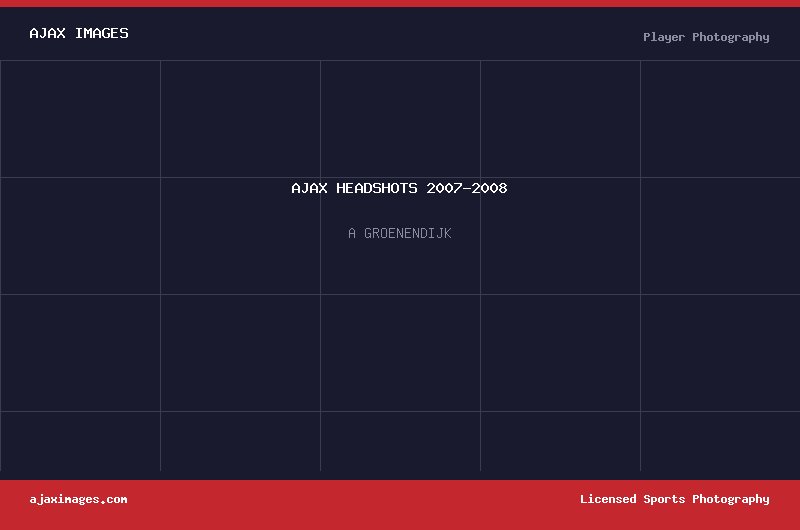 AJAX IMAGES

Player Photography

AJAX HEADSHOTS 2007-2008

A GROENENDIJK

ajaximages.com

Licensed Sports Photography