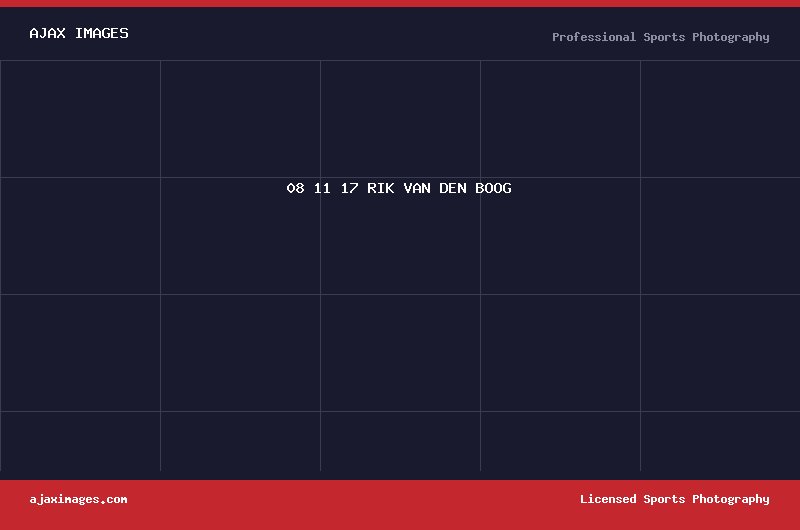 AJAX IMAGES

Professional Sports Photography

08 11 17 RIK VAN DEN BOOG

ajaximages.com

Licensed Sports Photography