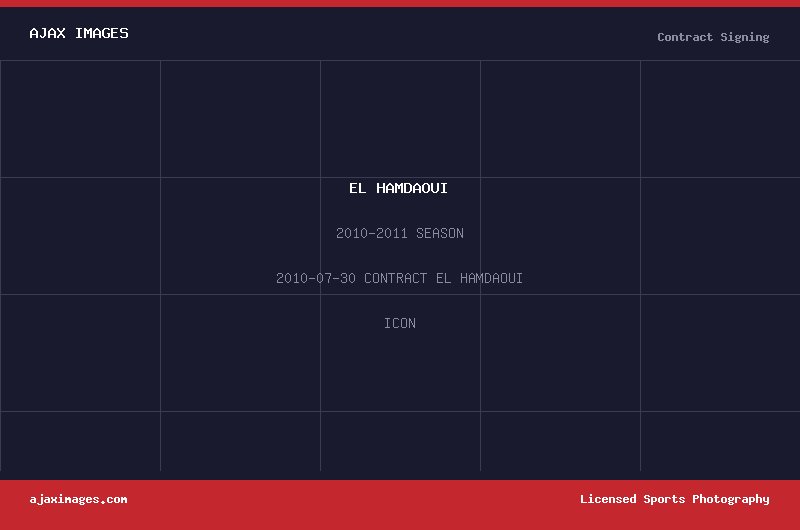 AJAX IMAGES

Contract Signing

EL HAMDAOUI

2010-2011 SEASON

2010-07-30 CONTRACT EL HAMDAOUI

ICON

ajaximages.com

Licensed Sports Photography