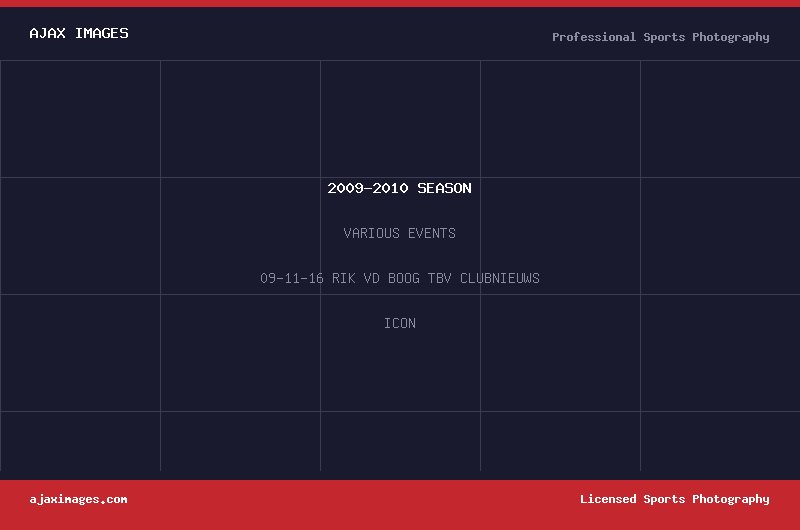 AJAX IMAGES

Professional Sports Photography

2009-2010 SEASON

VARIOUS EVENTS

09-11-16 RIK VD BOOG TBV CLUBNIEUWS

ICON

ajaximages.com

Licensed Sports Photography