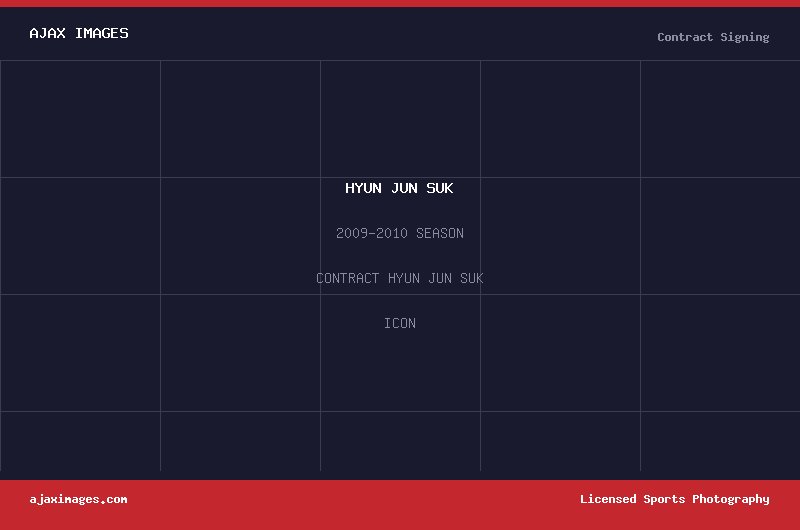 AJAX IMAGES

Contract Signing

HYUN JUN SUK

2009-2010 SEASON

CONTRACT HYUN JUN SUK

ICON

ajaximages.com

Licensed Sports Photography