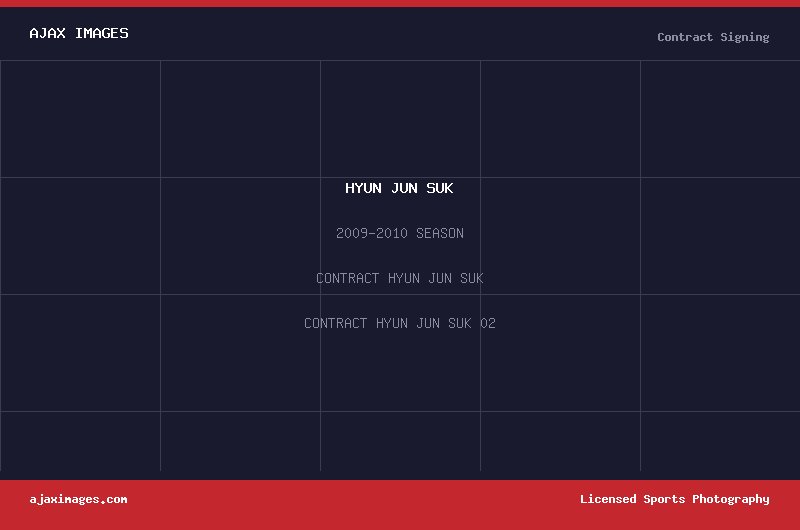 AJAX IMAGES

Contract Signing

HYUN JUN SUK

2009-2010 SEASON

CONTRACT HYUN JUN SUK

CONTRACT HYUN JUN SUK 02

ajaximages.com

Licensed Sports Photography