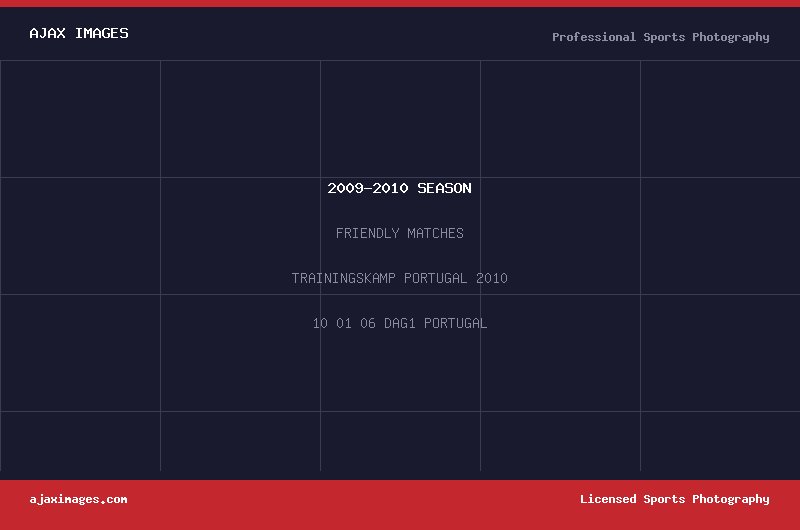 AJAX IMAGES

Professional Sports Photography

2009-2010 SEASON

FRIENDLY MATCHES

TRAININGSKAMP PORTUGAL 2010

10 01 06 DAG1 PORTUGAL

ajaximages.com

Licensed Sports Photography