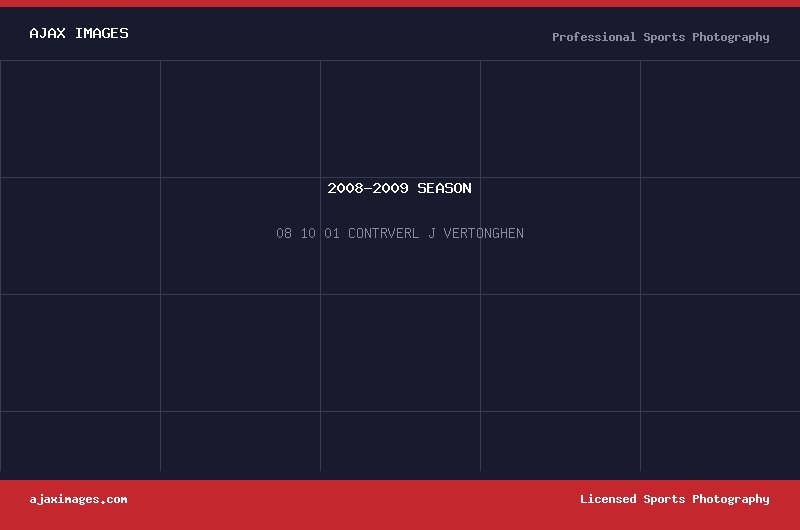 AJAX IMAGES

Professional Sports Photography

2008-2009 SEASON

08 10 01 CONTRVERL J VERTONGHEN

ajaximages.com

Licensed Sports Photography