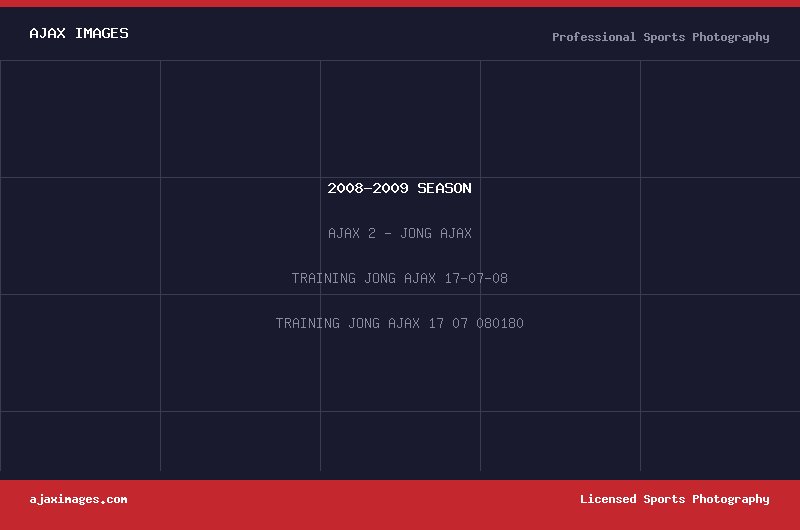 AJAX IMAGES

Professional Sports Photography

2008-2009 SEASON

AJAX 2 - JONG AJAX

TRAINING JONG AJAX 17-07-08

TRAINING JONG AJAX 17 07 080180

ajaximages.com

Licensed Sports Photography