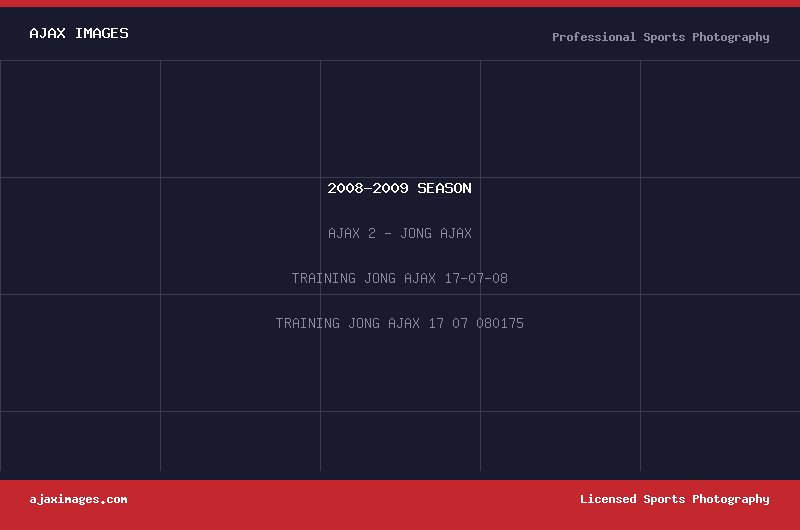 AJAX IMAGES

Professional Sports Photography

2008-2009 SEASON

AJAX 2 - JONG AJAX

TRAINING JONG AJAX 17-07-08

TRAINING JONG AJAX 17 07 080175

ajaximages.com

Licensed Sports Photography