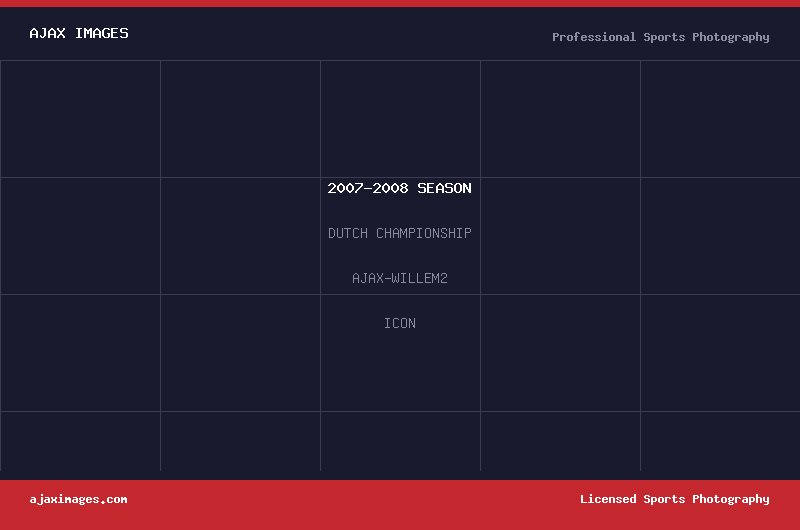 AJAX IMAGES

Professional Sports Photography

2007-2008 SEASON

DUTCH CHAMPIONSHIP

AJAX-WILLEM2

ICON

ajaximages.com

Licensed Sports Photography