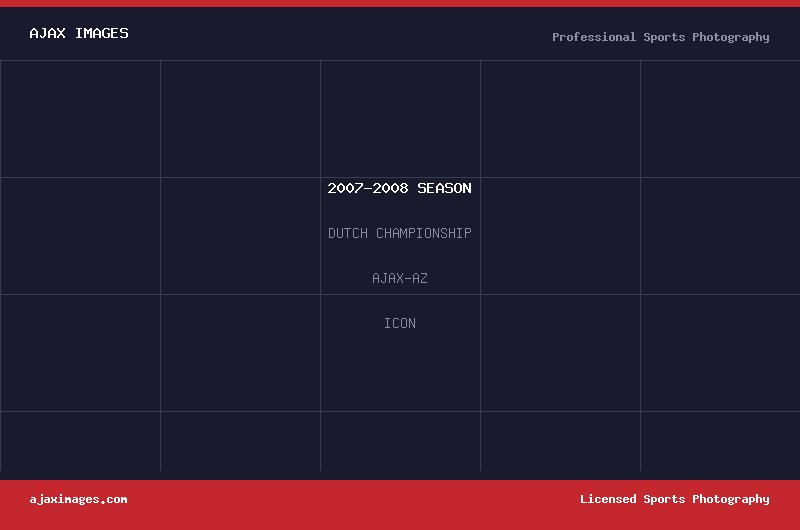 AJAX IMAGES

Professional Sports Photography

2007-2008 SEASON

DUTCH CHAMPIONSHIP

AJAX-AZ

ICON

ajaximages.com

Licensed Sports Photography