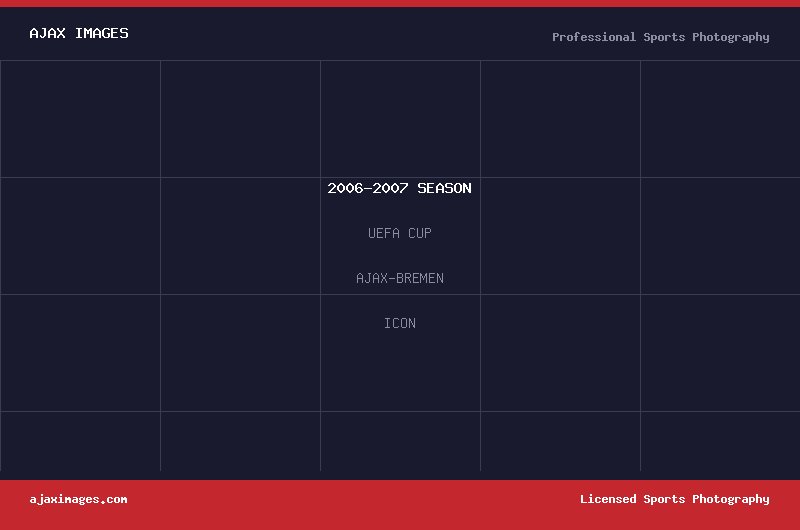 AJAX IMAGES

Professional Sports Photography

2006-2007 SEASON

UEFA CUP

AJAX-BREMEN

ICON

ajaximages.com

Licensed Sports Photography