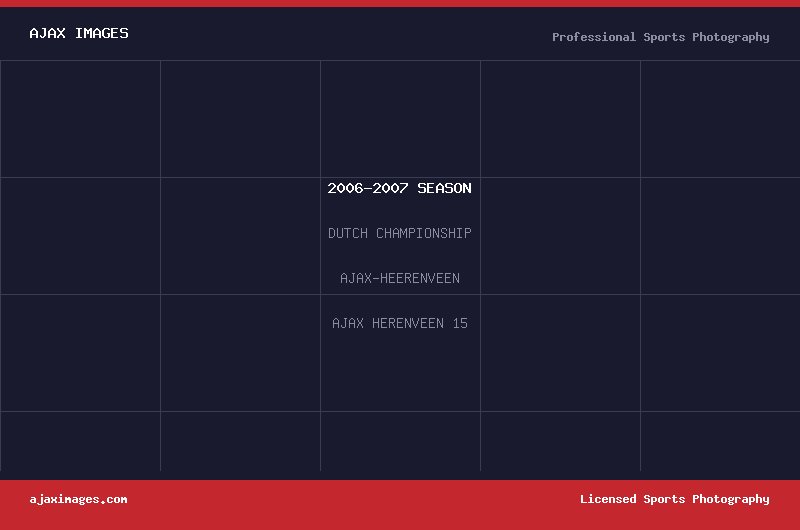 AJAX IMAGES

Professional Sports Photography

2006-2007 SEASON

DUTCH CHAMPIONSHIP

AJAX-HEERENVEEN

AJAX HERENVEEN 15

ajaximages.com

Licensed Sports Photography