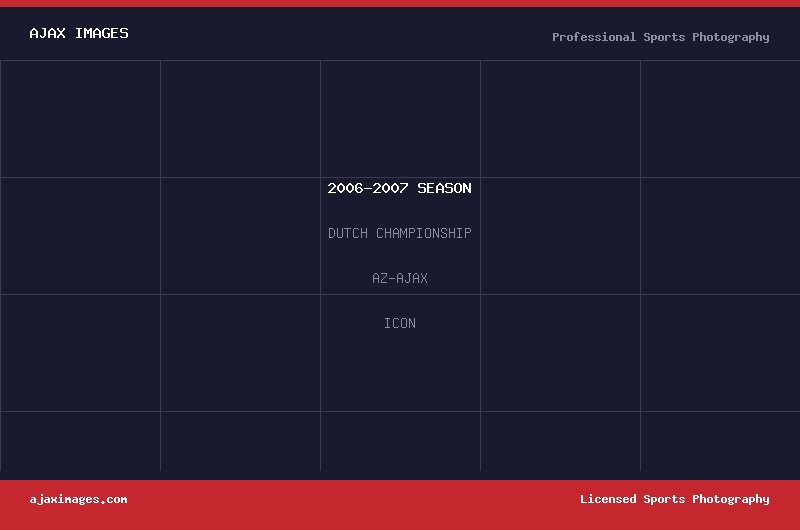 AJAX IMAGES

Professional Sports Photography

2006-2007 SEASON

DUTCH CHAMPIONSHIP

AZ-AJAX

ICON

ajaximages.com

Licensed Sports Photography