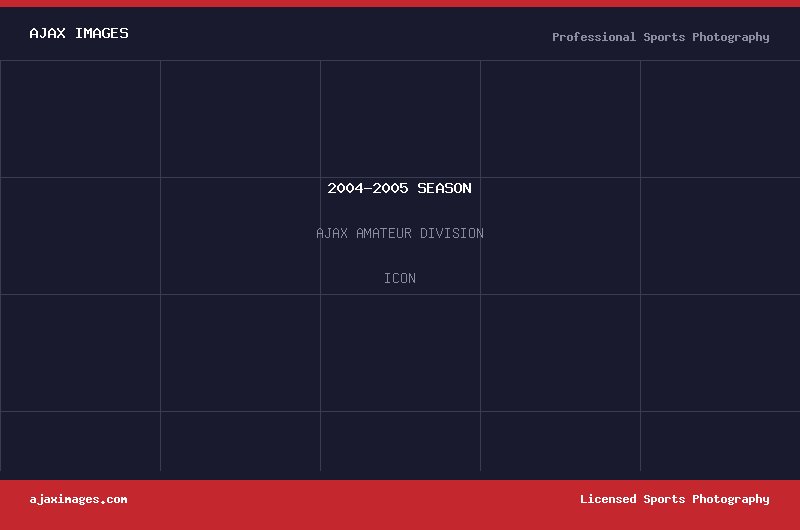 AJAX IMAGES

Professional Sports Photography

2004-2005 SEASON

AJAX AMATEUR DIVISION

ICON

ajaximages.com

Licensed Sports Photography